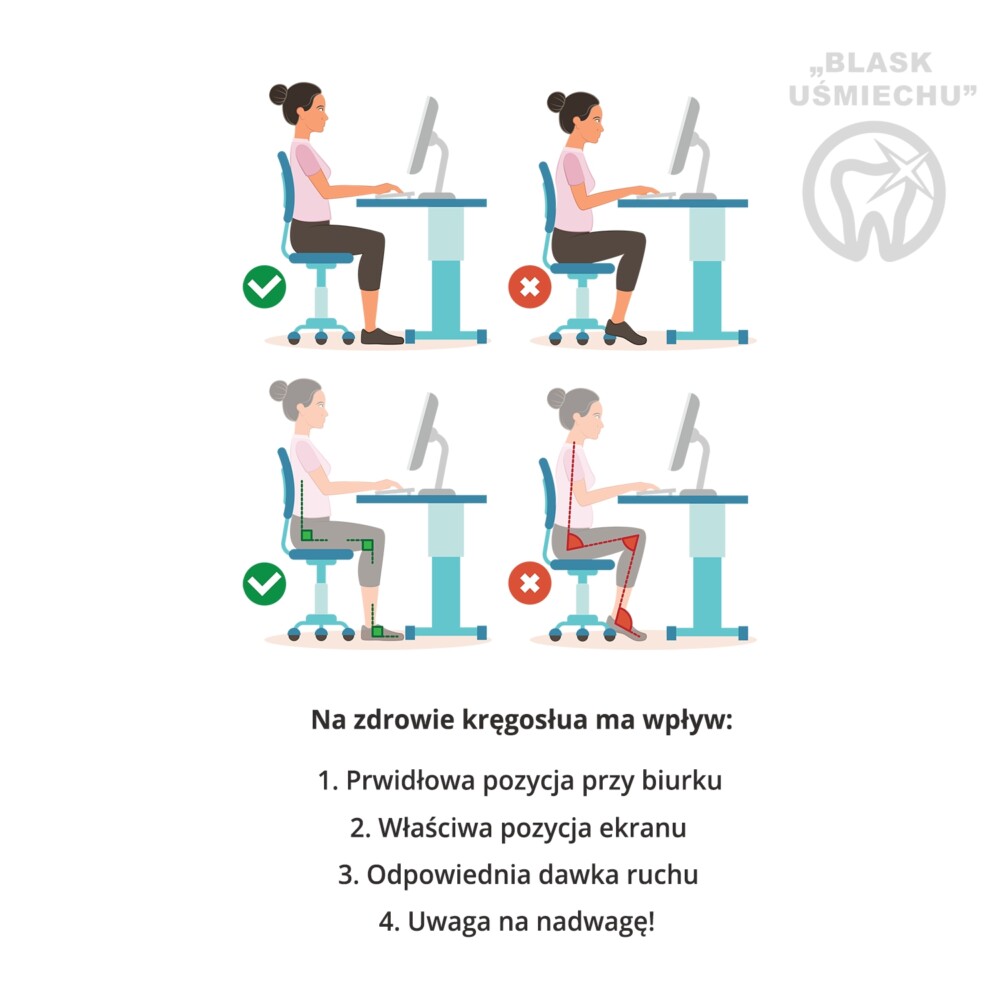 „BLASK UŚMIECHU”

Na zdrowie kręgosłua ma wpływ:

1. Prwidłowa pozycja przy biurku
2. Właściwa pozycja ekranu
3. Odpowiednia dawka ruchu
4. Uwaga na nadwagę!